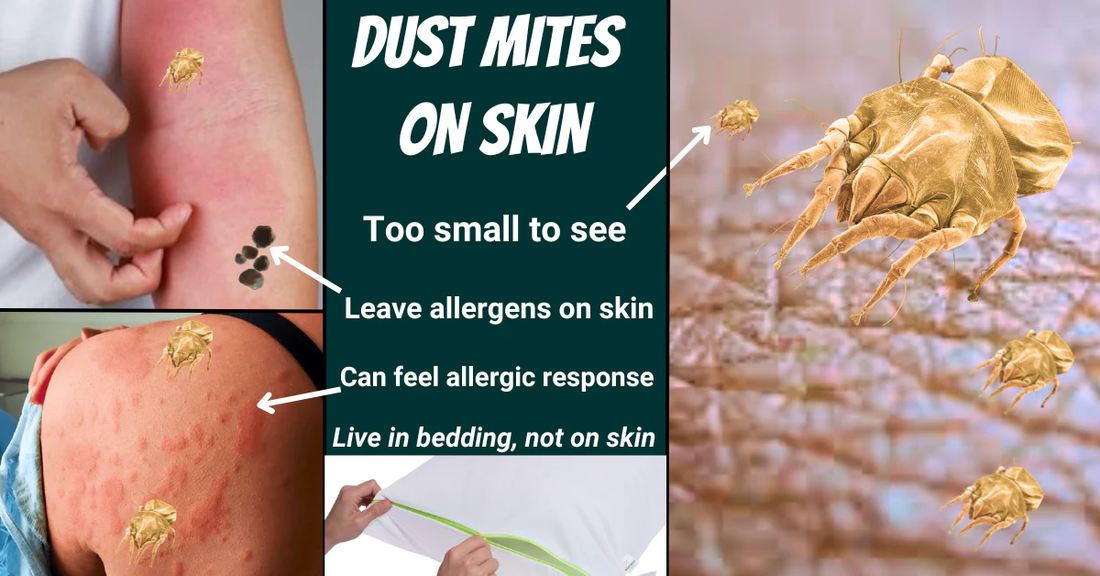 DUST MITES ON SKIN

Too small to see

Leave allergens on skin

Can feel allergic response

Live in bedding, not on skin